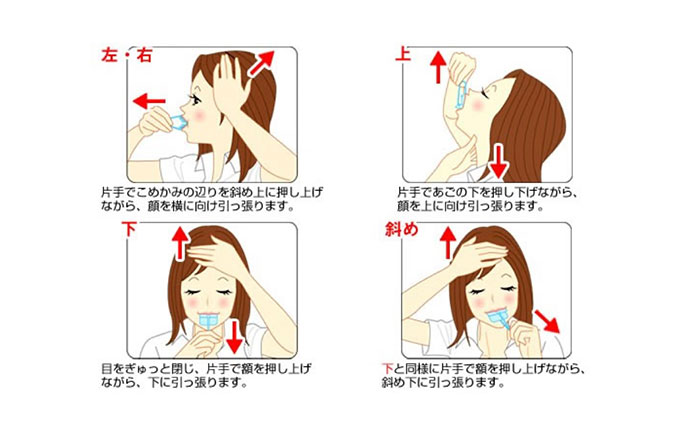 左・右

片手でこめかみの辺りを斜め上に押し上げながら、顔を横に向け引っ張ります。

上

片手であごの下を押し下げながら、顔を上に向け引っ張ります。

下

目をぎゅっと閉じ、片手で額を押し上げながら、下に引っ張ります。

斜め

下と同様に片手で額を押し上げながら、斜め下に引っ張ります。